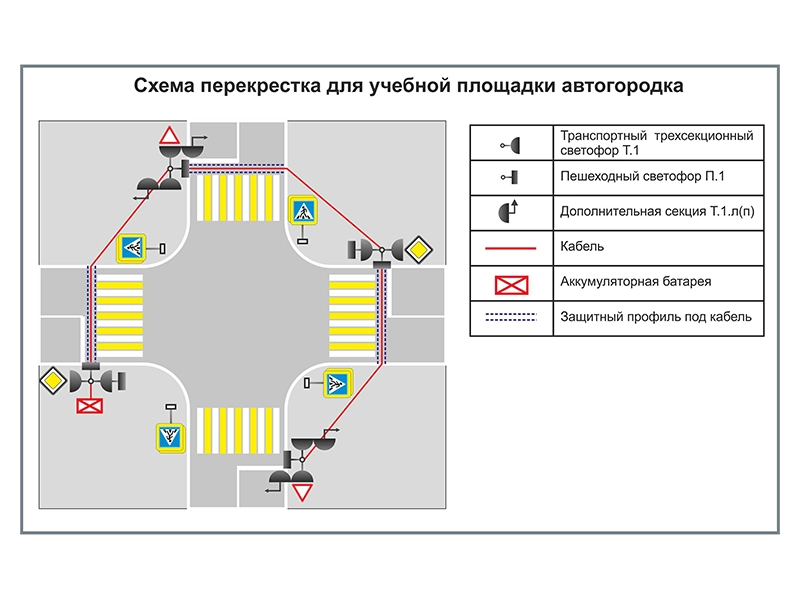 Схема перекрестка для учебной площадки автогородка

| | |
|---|---|
| | Транспортный трехсекционный светофор Т.1 |
| | Пешеходный светофор П.1 |
| | Дополнительная секция Т.1.л(п) |
| | Кабель |
| | Аккумуляторная батарея |
| | Защитный профиль под кабель |