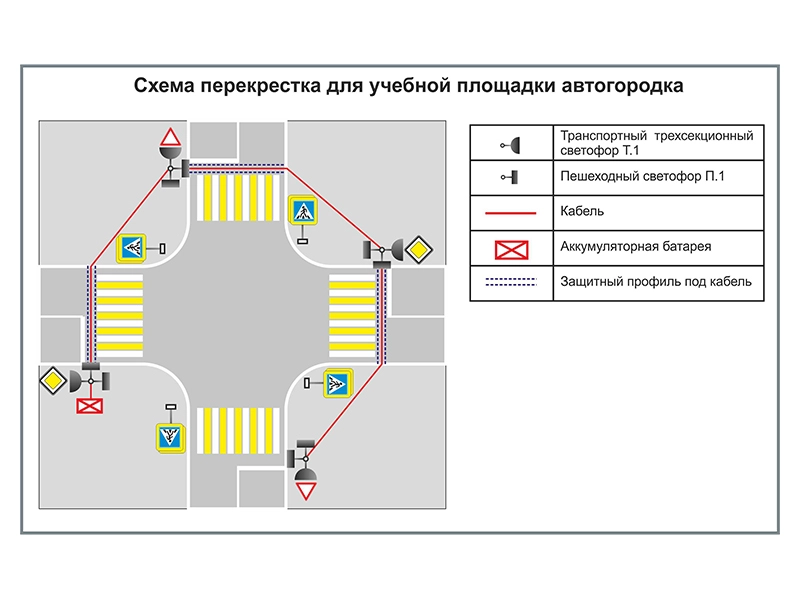 Схема перекрестка для учебной площадки автогородка

| | |
|---|---|
| | Транспортный трехсекционный светофор Т.1 |
| | Пешеходный светофор П.1 |
| | Кабель |
| | Аккумуляторная батарея |
| | Защитный профиль под кабель |